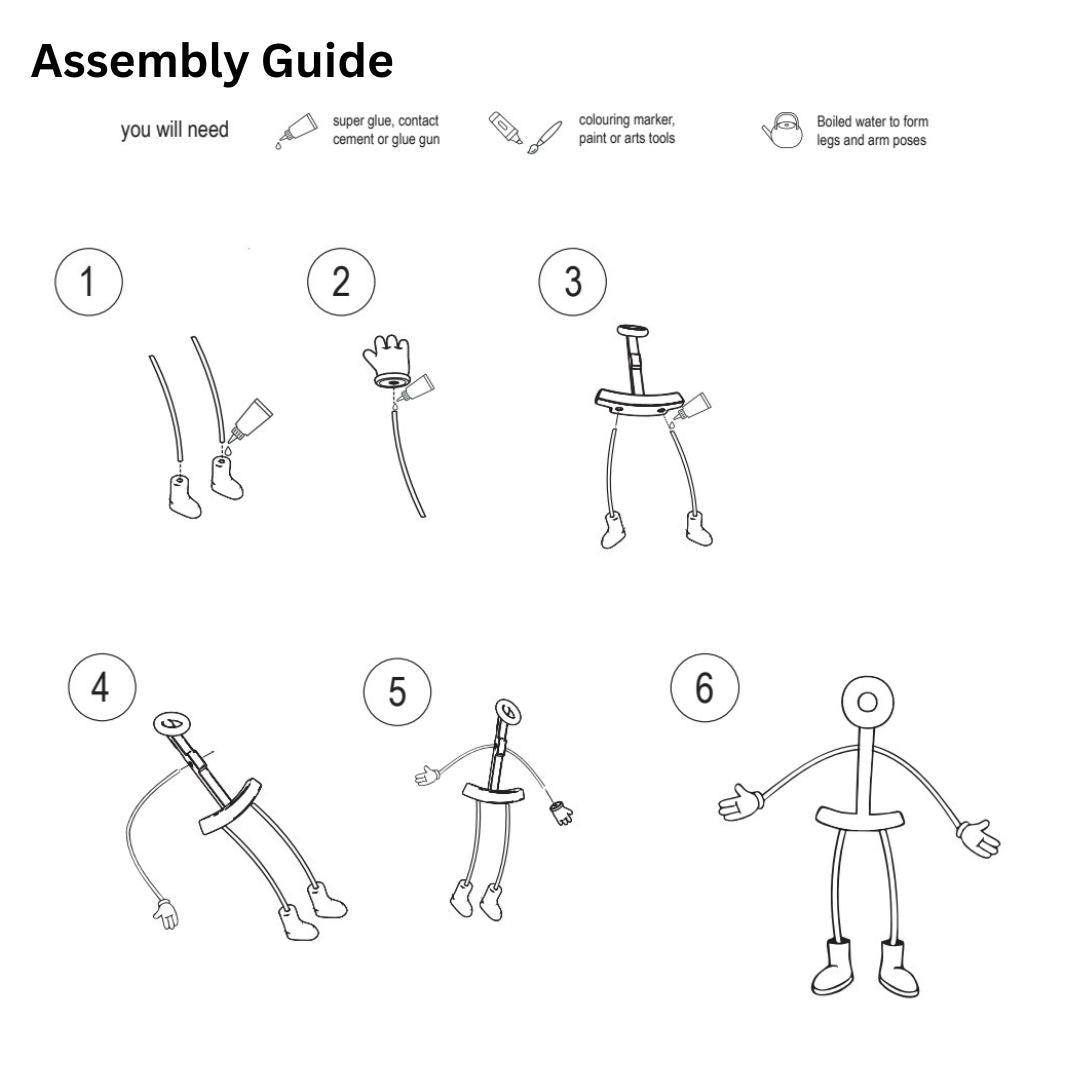 Assembly Guide

you will need

super glue, contact cement or glue gun

colouring marker, paint or arts tools

Boiled water to form legs and arm poses

1

2

3

4

5

6